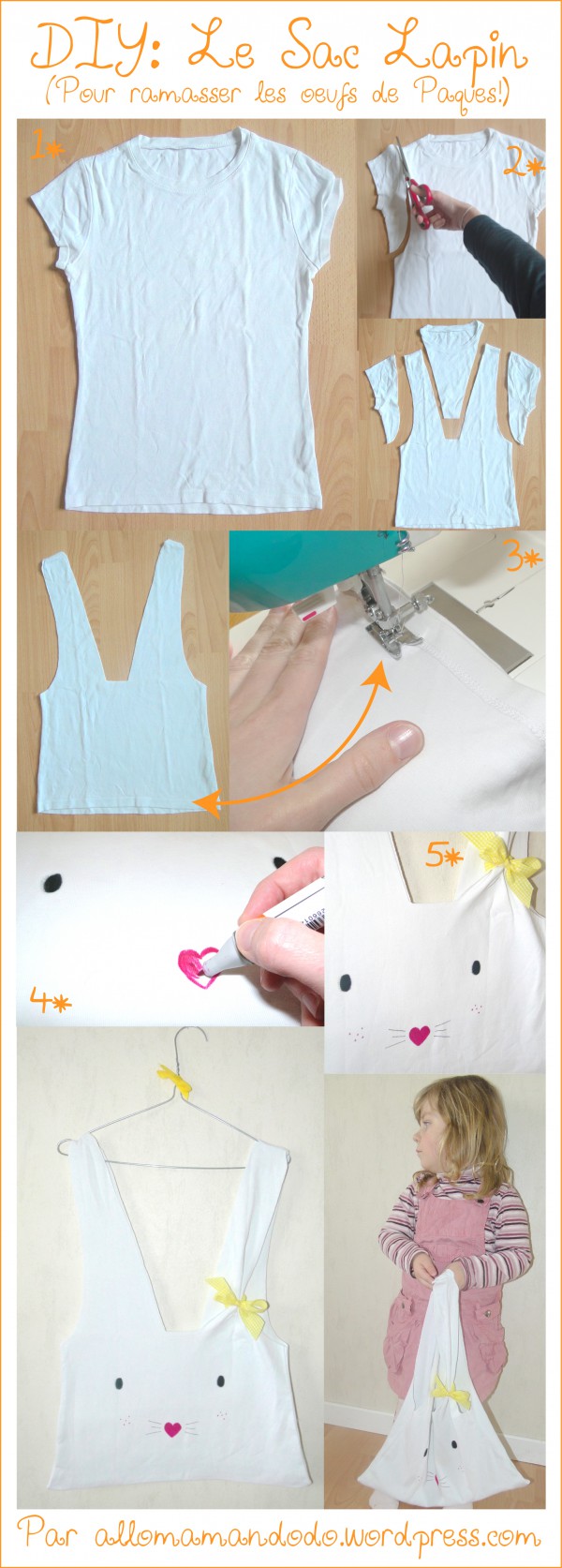 DIY: Le Sac Lapin
(Pour ramasser les oeufs de Paques!)

1*

2*

3*

4*

5*

Par allomamandodo.wordpress.com